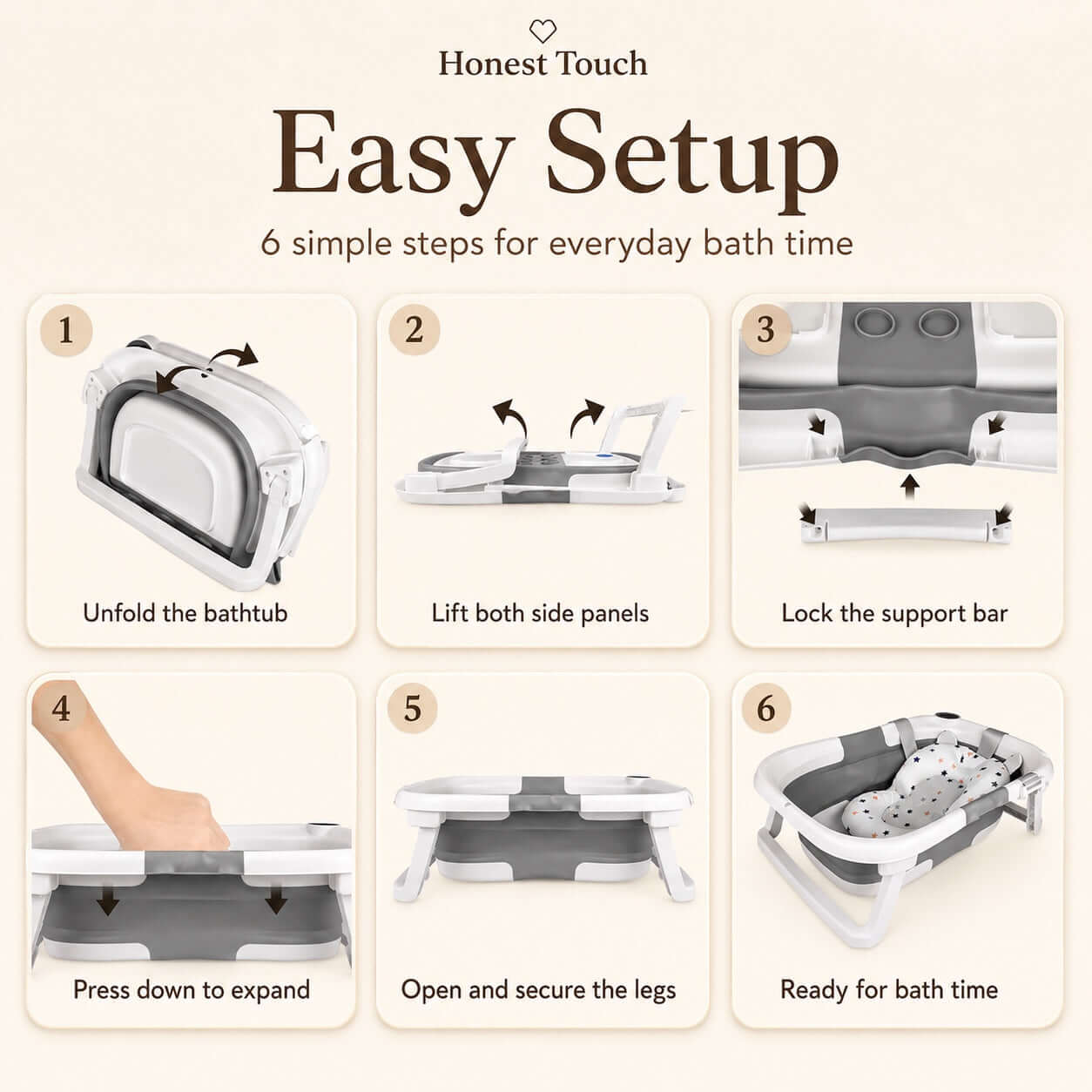 Honest Touch

Easy Setup

6 simple steps for everyday bath time

1
Unfold the bathtub

2
Lift both side panels

3
Lock the support bar

4
Press down to expand

5
Open and secure the legs

6
Ready for bath time